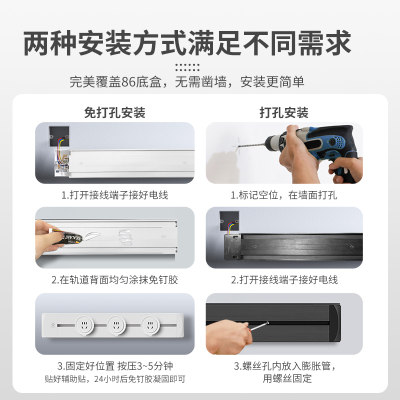 两种安装方式满足不同需求

完美覆盖86底盒，无需凿墙，安装更简单

免打孔安装

1.打开接线端子接好电线

2.在轨道背面均匀涂抹免钉胶

3.固定好位置 按压3~5分钟
贴好辅助贴，24小时后免钉胶凝固即可

打孔安装

1.标记空位，在墙面打孔

2.打开接线端子接好电线

3.螺丝孔内放入膨胀管，用螺丝固定