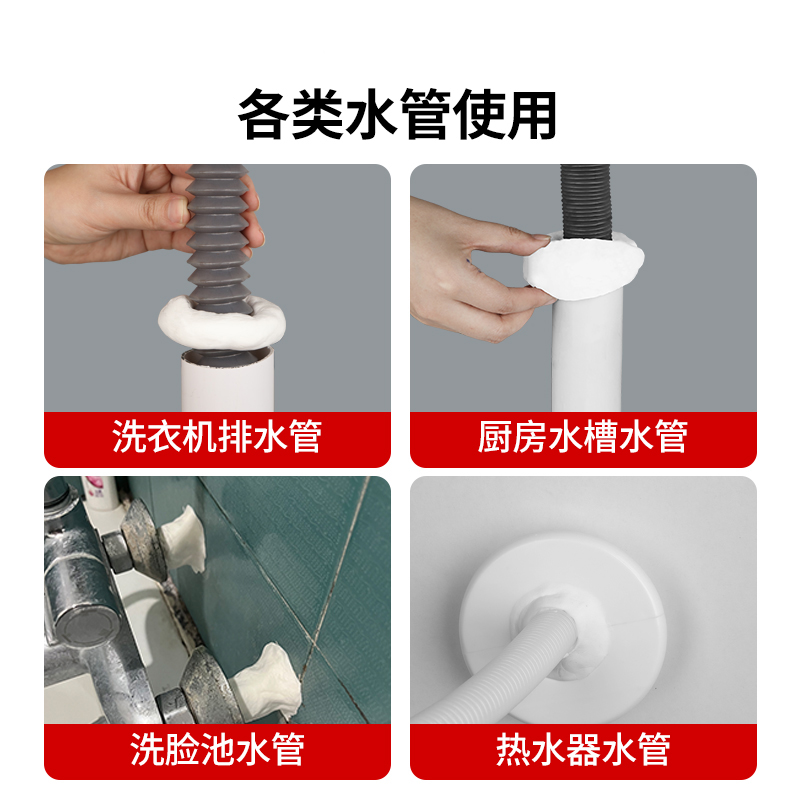 各类水管使用

洗衣机排水管

厨房水槽水管

洗脸池水管

热水器水管