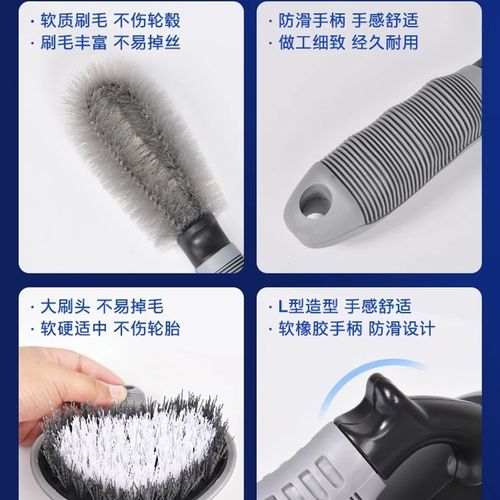 · 软质刷毛 不伤轮毂
· 刷毛丰富 不易掉丝

· 防滑手柄 手感舒适
· 做工细致 经久耐用

· 大刷头 不易掉毛
· 软硬适中 不伤轮胎

· L型造型 手感舒适
· 软橡胶手柄 防滑设计