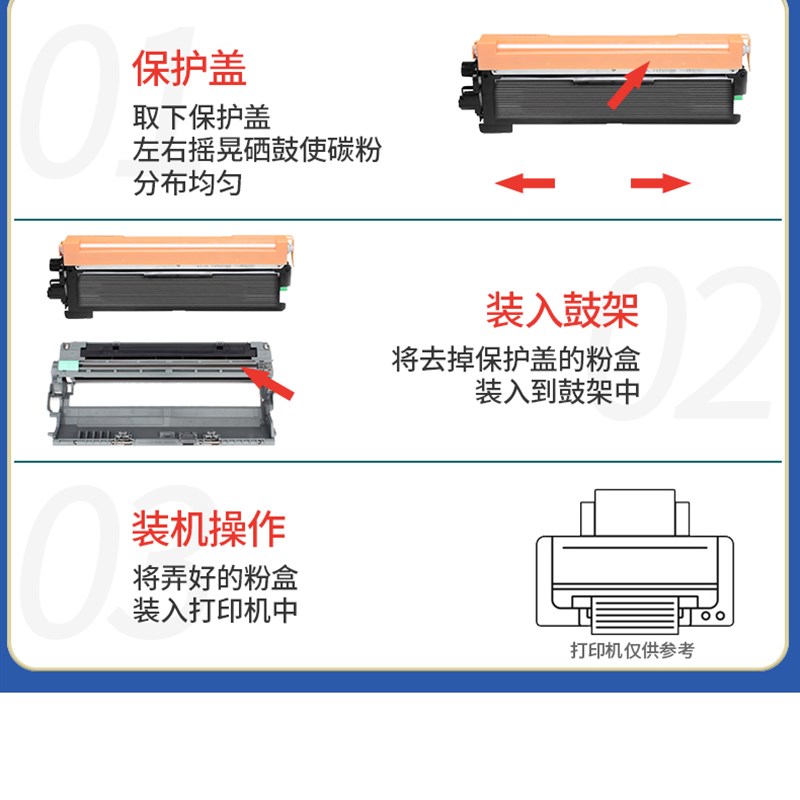 01
保护盖
取下保护盖
左右摇晃硒鼓使碳粉
分布均匀

02
装入鼓架
将去掉保护盖的粉盒
装入到鼓架中

03
装机操作
将弄好的粉盒
装入打印机中

打印机仅供参考