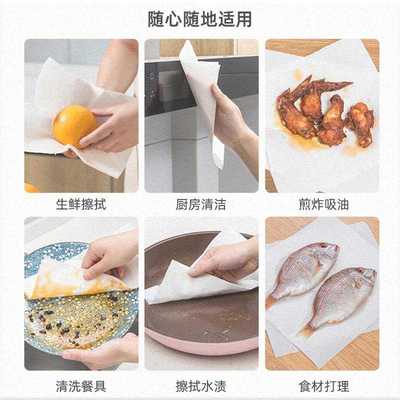 随心随地适用

生鲜擦拭

厨房清洁

煎炸吸油

清洗餐具

擦拭水渍

食材打理