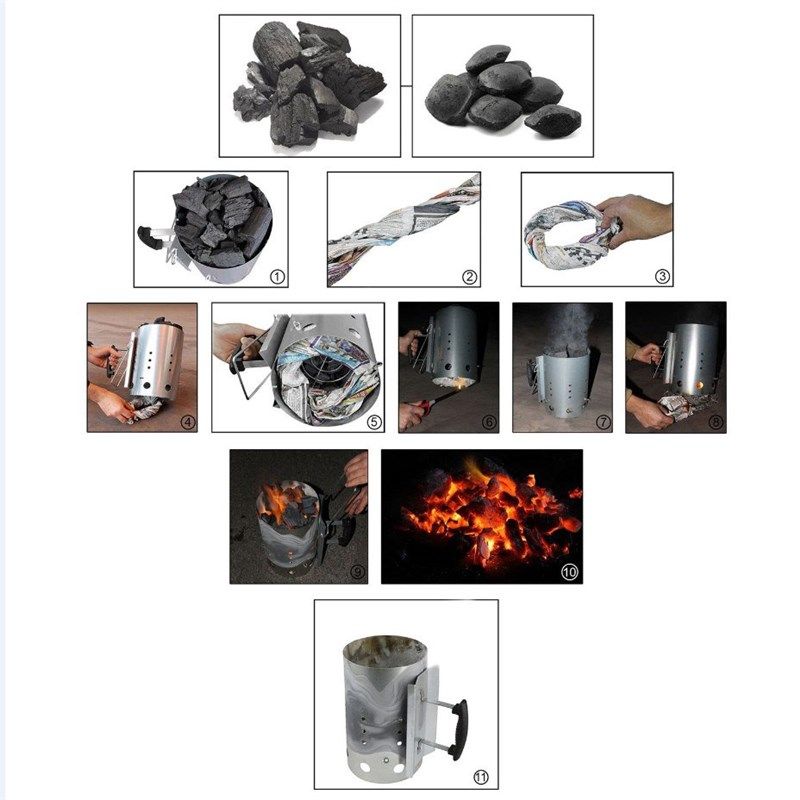 ①
②
③
④
⑤
⑥
⑦
⑧
⑨
⑩
⑪