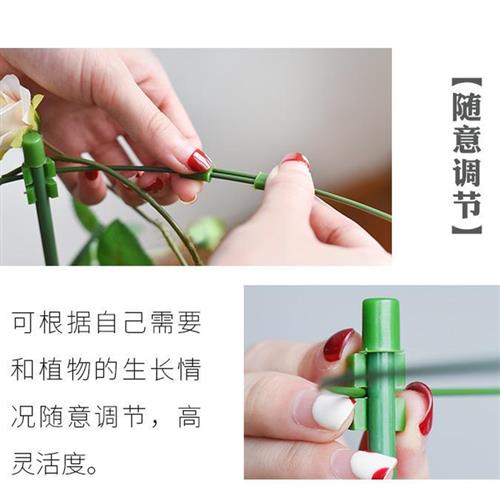 【随意调节】

可根据自己需要和植物的生长情况随意调节，高灵活度。