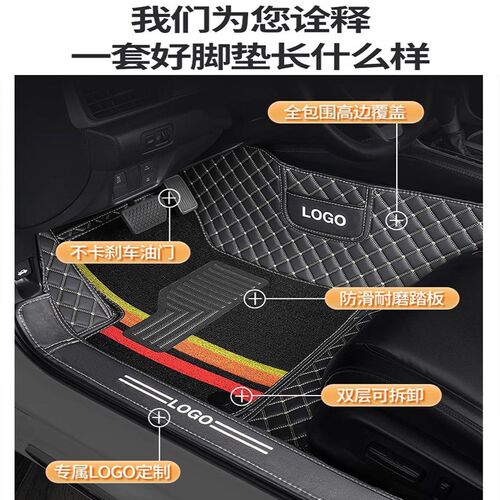 我们为您诠释
一套好脚垫长什么样

全包围高边覆盖

LOGO

不卡刹车油门

防滑耐磨踏板

双层可拆卸

LOGO

专属LOGO定制