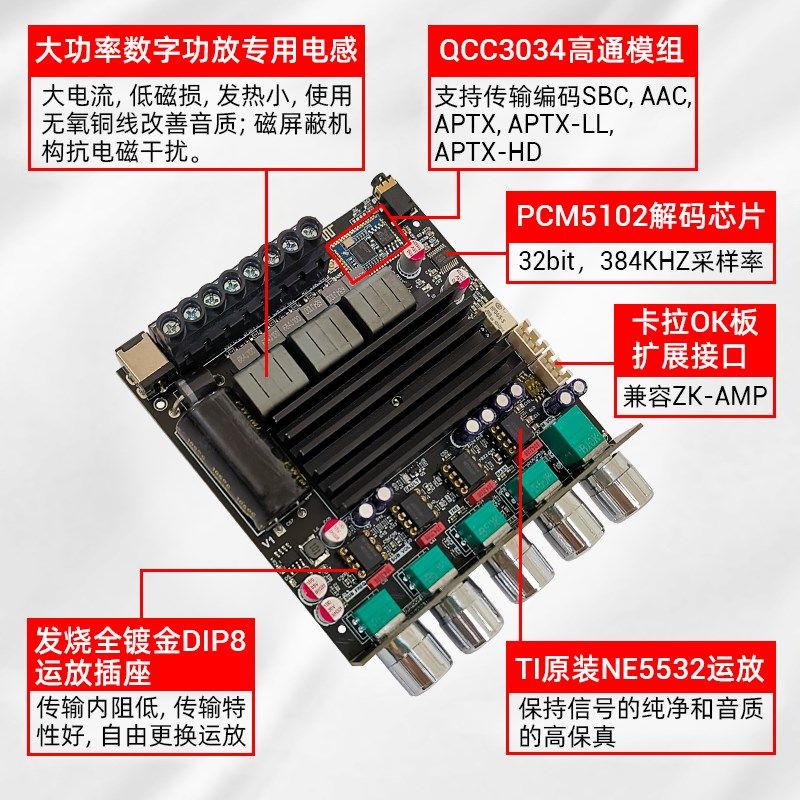 大功率数字功放专用电感

大电流, 低磁损, 发热小, 使用无氧铜线改善音质; 磁屏蔽机构抗电磁干扰。

QCC3034高通模组

支持传输编码SBC, AAC, APTX, APTX-LL, APTX-HD

PCM5102解码芯片

32bit，384KHZ采样率

卡拉OK板扩展接口

兼容ZK-AMP

发烧全镀金DIP8运放插座

传输内阻低, 传输特性好, 自由更换运放

TI原装NE5532运放

保持信号的纯净和音质的高保真

V1