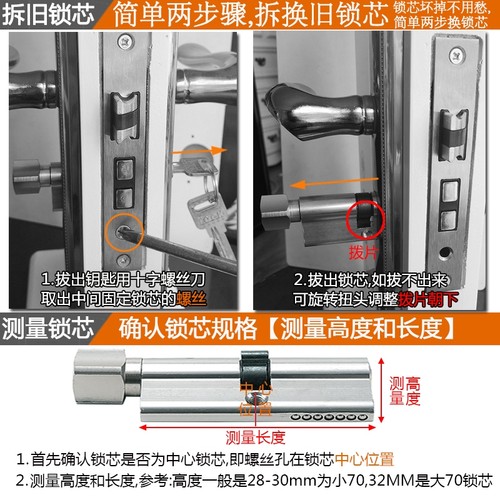 拆旧锁芯 简单两步骤,拆换旧锁芯 锁芯坏掉不用愁,简单两步换锁芯

1.拔出钥匙用十字螺丝刀取出中间固定锁芯的螺丝

拨片

2.拔出锁芯,如拔不出来可旋转扭头调整拨片朝下

测量锁芯 确认锁芯规格【测量高度和长度】

中心位置

测量高度

测量长度

1.首先确认锁芯是否为中心锁芯,即螺丝孔在锁芯中心位置

2.测量高度和长度,参考:高度一般是28-30mm为小70,32MM是大70锁芯