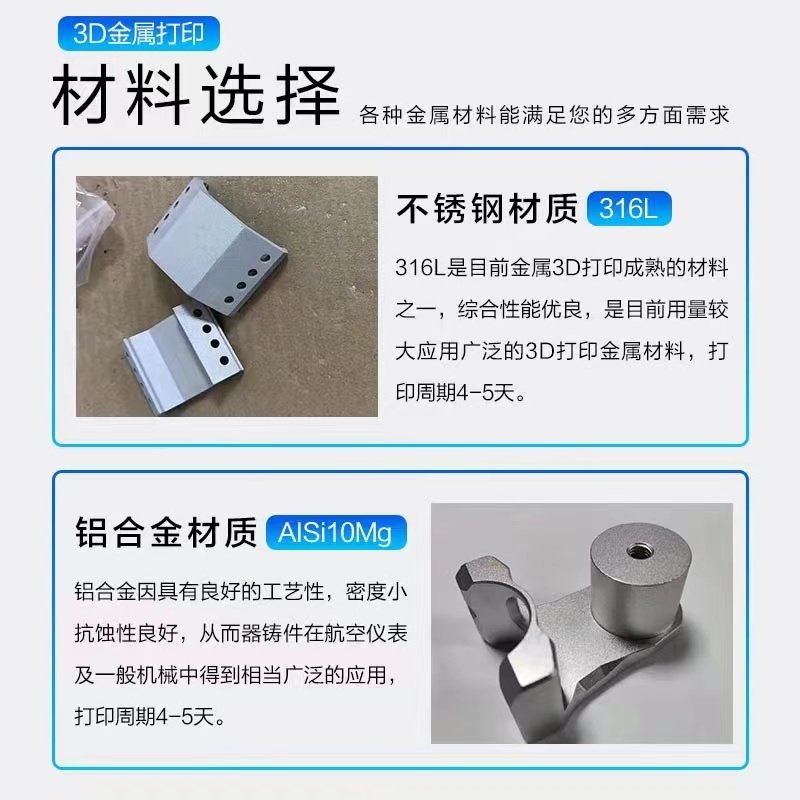 3D金属打印

材料选择 各种金属材料能满足您的多方面需求

不锈钢材质 316L

316L是目前金属3D打印成熟的材料之一，综合性能优良，是目前用量较大应用广泛的3D打印金属材料，打印周期4-5天。

铝合金材质 AlSi10Mg

铝合金因具有良好的工艺性，密度小抗蚀性良好，从而器铸件在航空仪表及一般机械中得到相当广泛的应用，打印周期4-5天。