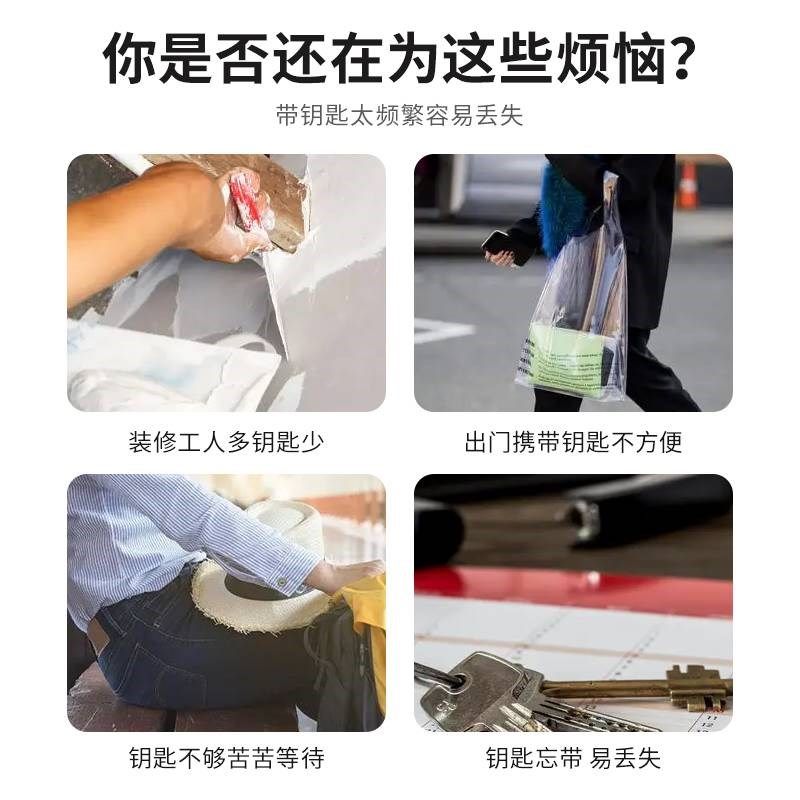 你是否还在为这些烦恼？

带钥匙太频繁容易丢失

装修工人多钥匙少

出门携带钥匙不方便

钥匙不够苦苦等待

钥匙忘带 易丢失