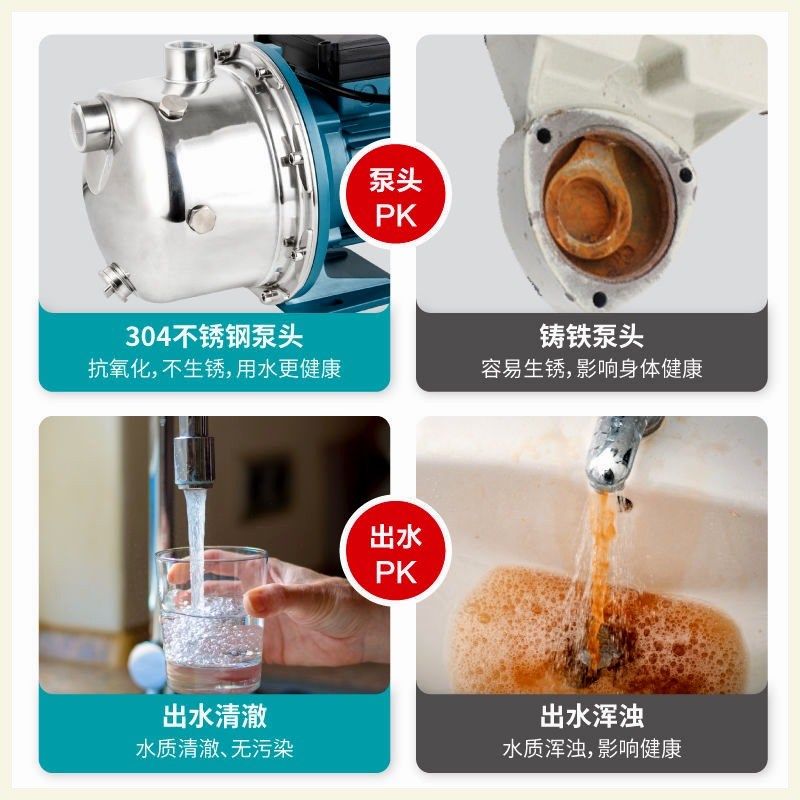 泵头
PK

304不锈钢泵头
抗氧化，不生锈，用水更健康

铸铁泵头
容易生锈，影响身体健康

出水
PK

出水清澈
水质清澈、无污染

出水浑浊
水质浑浊，影响健康