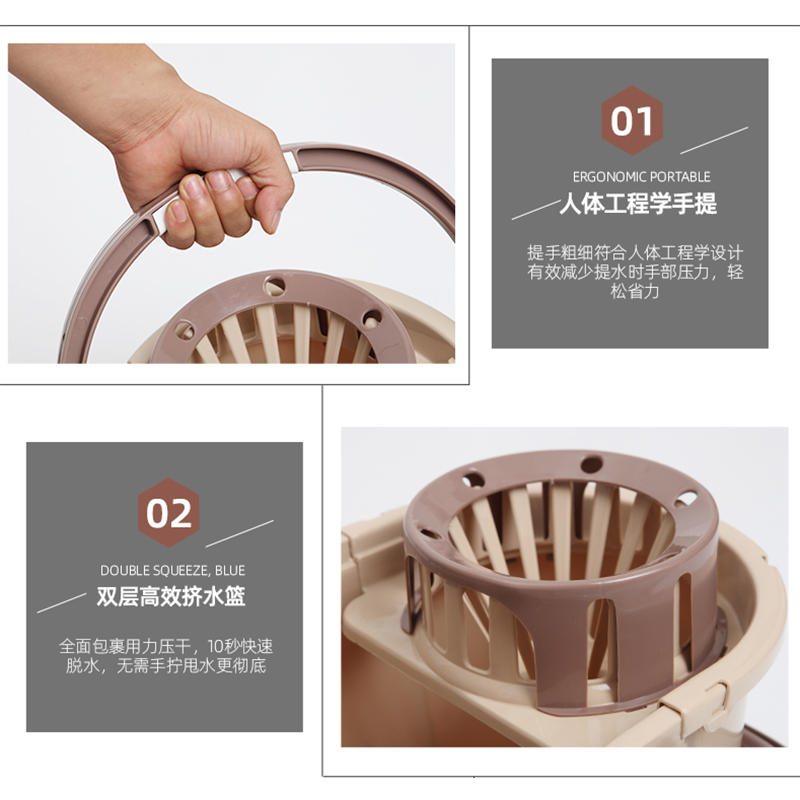 01

ERGONOMIC PORTABLE

人体工程学手提

提手粗细符合人体工程学设计有效减少提水时手部压力，轻松省力

02

DOUBLE SQUEEZE, BLUE

双层高效挤水篮

全面包裹用力压干，10秒快速脱水，无需手拧甩水更彻底