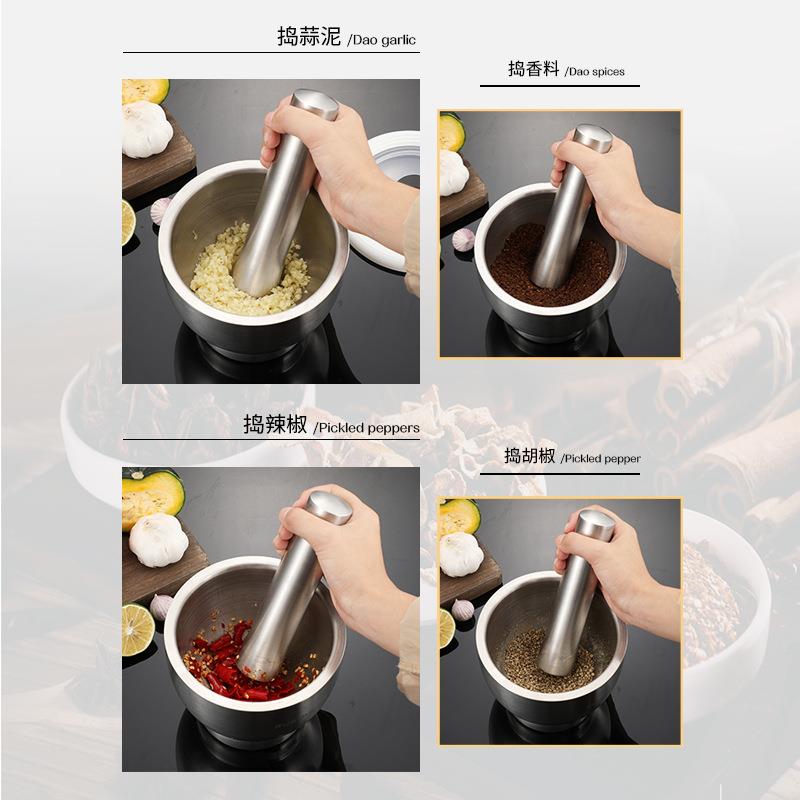 捣蒜泥 /Dao garlic

捣香料 /Dao spices

捣辣椒 /Pickled peppers

捣胡椒 /Pickled pepper