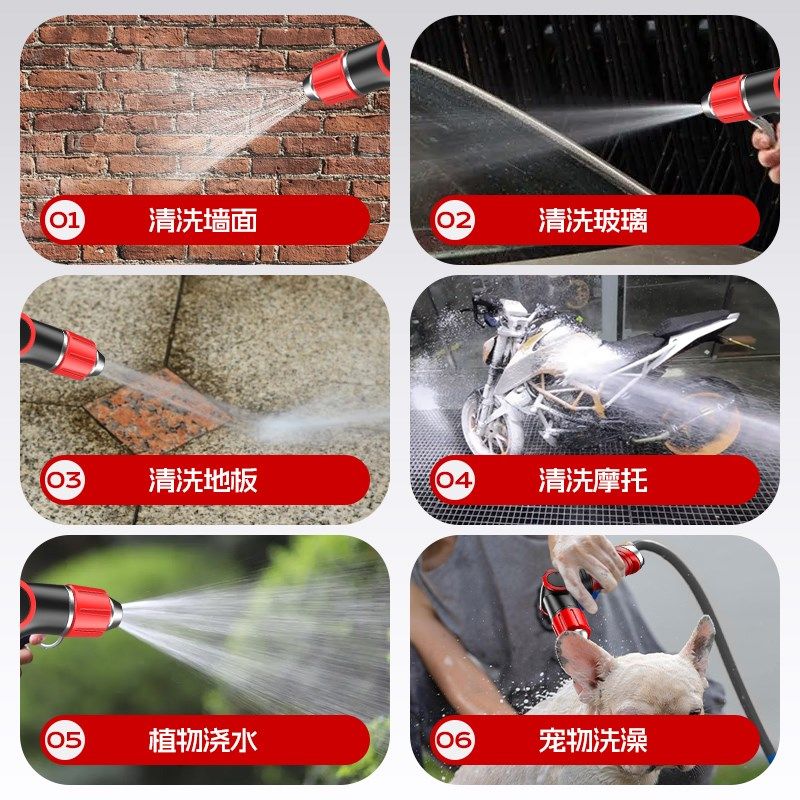 01 清洗墙面

02 清洗玻璃

03 清洗地板

04 清洗摩托

05 植物浇水

06 宠物洗澡