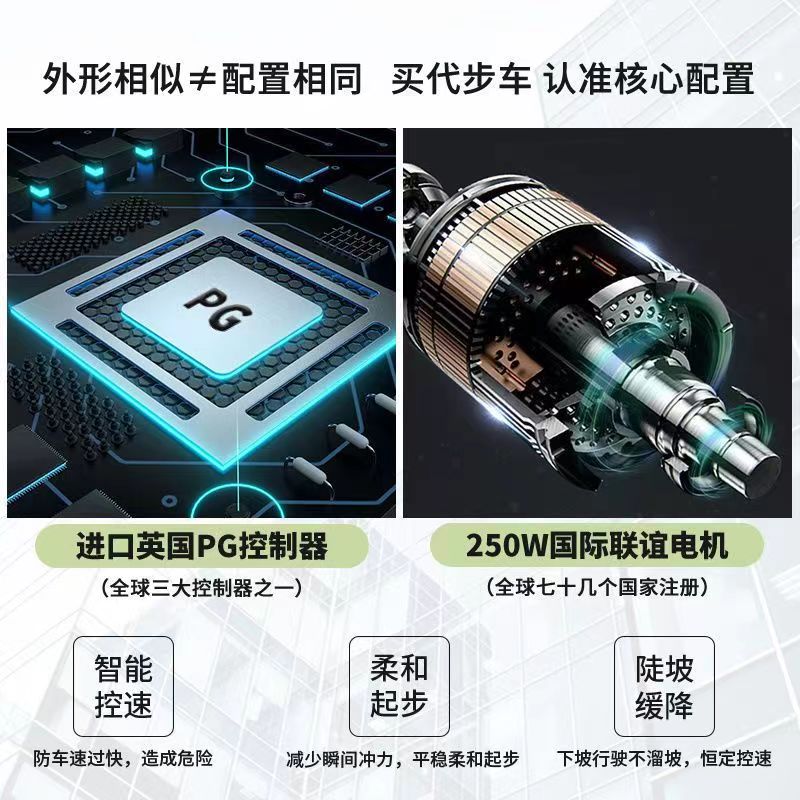 外形相似≠配置相同 买代步车 认准核心配置

PG

进口英国PG控制器

（全球三大控制器之一）

250W国际联谊电机

（全球七十几个国家注册）

智能控速

防车速过快，造成危险

柔和起步

减少瞬间冲力，平稳柔和起步

陡坡缓降

下坡行驶不溜坡，恒定控速