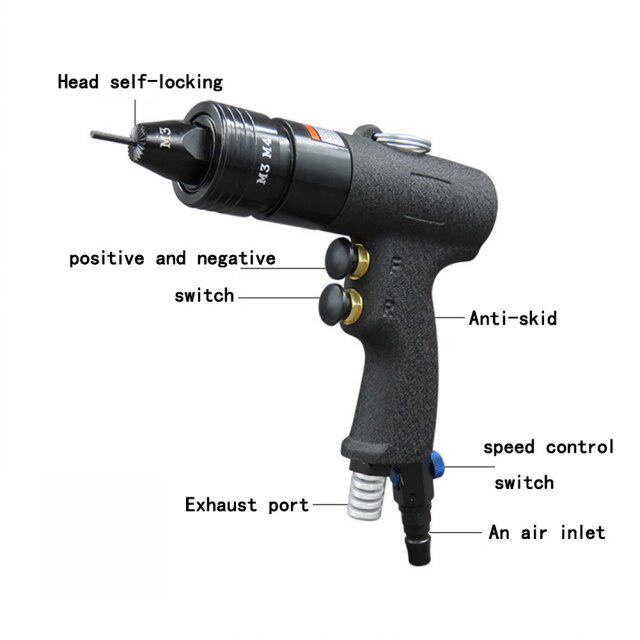 Head self-locking

M3

M3 M4

positive and negative

switch

Anti-skid

speed control

switch

Exhaust port

An air inlet