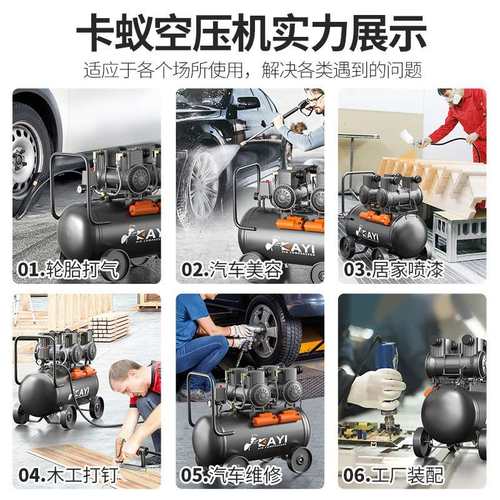 卡蚁空压机实力展示
适应于各个场所使用，解决各类遇到的问题

KAYI
01.轮胎打气

KAYI
02.汽车美容

KAYI
03.居家喷漆

KAYI
04.木工打钉

KAYI
05.汽车维修

06.工厂装配