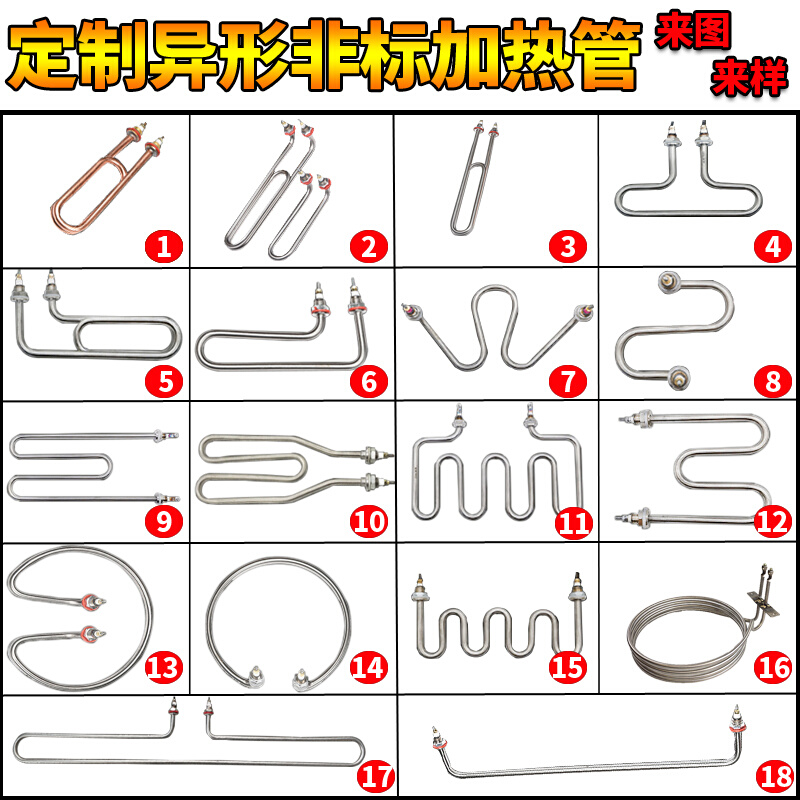 定制异形非标加热管 来图 来样

1 2 3 4
5 6 7 8
9 10 11 12
13 14 15 16
17 18