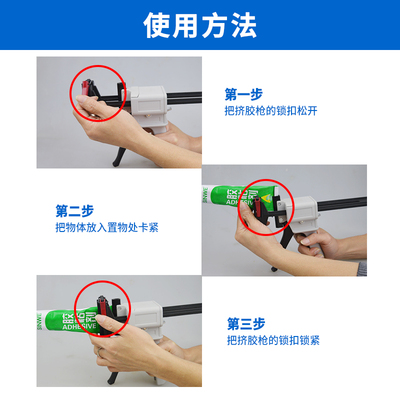 使用方法

第一步
把挤胶枪的锁扣松开

第二步
把物体放入置物处卡紧

SINWE 胶粘剂 ADHESIVE

第三步
把挤胶枪的锁扣锁紧

SINWE 胶粘剂 ADHESIVE