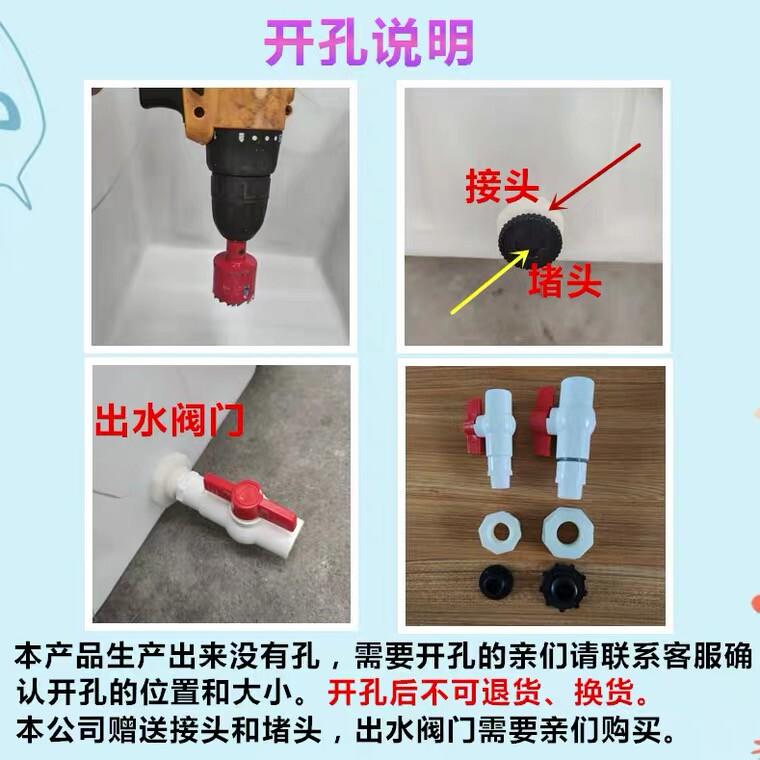 开孔说明

接头

堵头

出水阀门

本产品生产出来没有孔，需要开孔的亲们请联系客服确认开孔的位置和大小。开孔后不可退货、换货。
本公司赠送接头和堵头，出水阀门需要亲们购买。