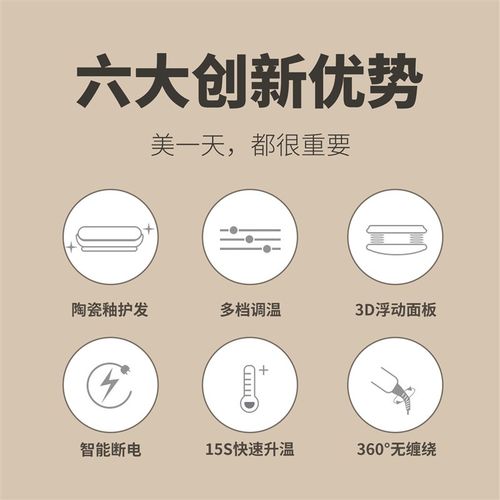 六大创新优势

美一天，都很重要

陶瓷釉护发

多档调温

3D浮动面板

智能断电

15S快速升温

360°无缠绕