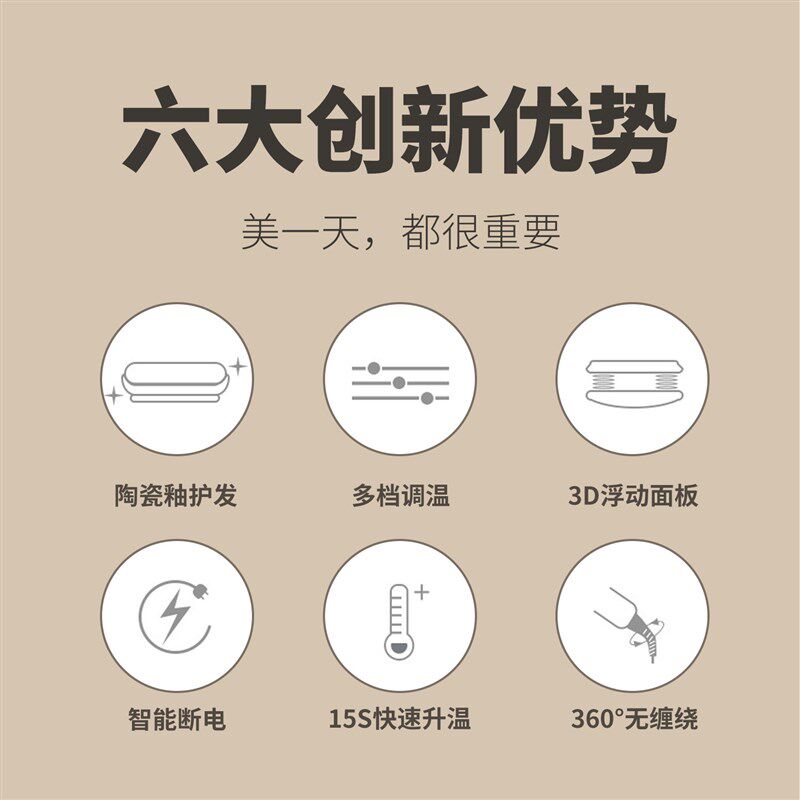 六大创新优势

美一天，都很重要

陶瓷釉护发

多档调温

3D浮动面板

智能断电

15S快速升温

360°无缠绕