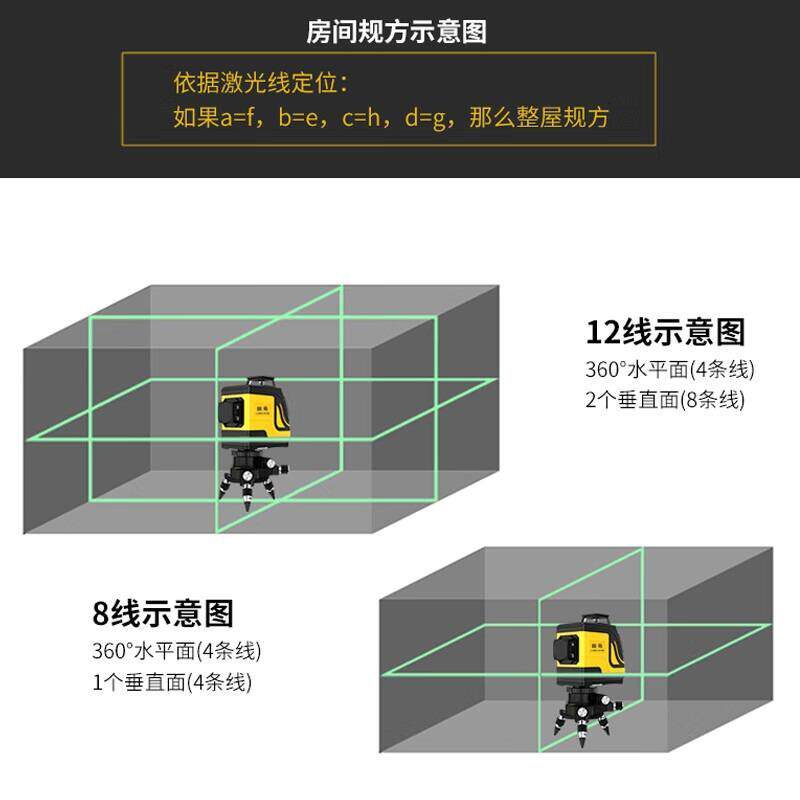 房间规方示意图

依据激光线定位：
如果a=f，b=e，c=h，d=g，那么整屋规方

12线示意图
360°水平面(4条线)
2个垂直面(8条线)

8线示意图
360°水平面(4条线)
1个垂直面(4条线)