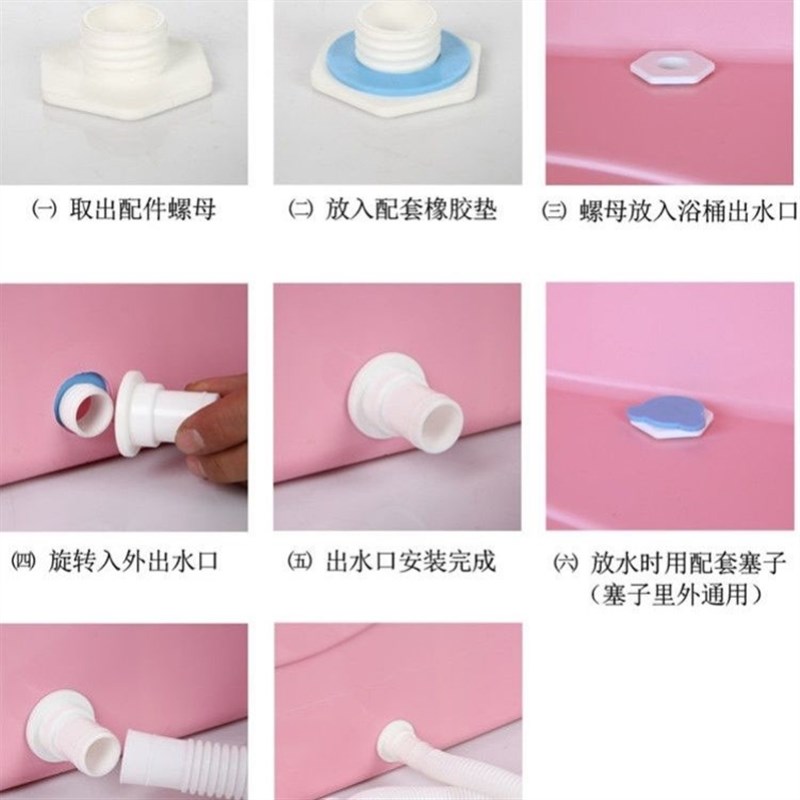 ㈠ 取出配件螺母

㈡ 放入配套橡胶垫

㈢ 螺母放入浴桶出水口

㈣ 旋转入外出水口

㈤ 出水口安装完成

㈥ 放水时用配套塞子（塞子里外通用）