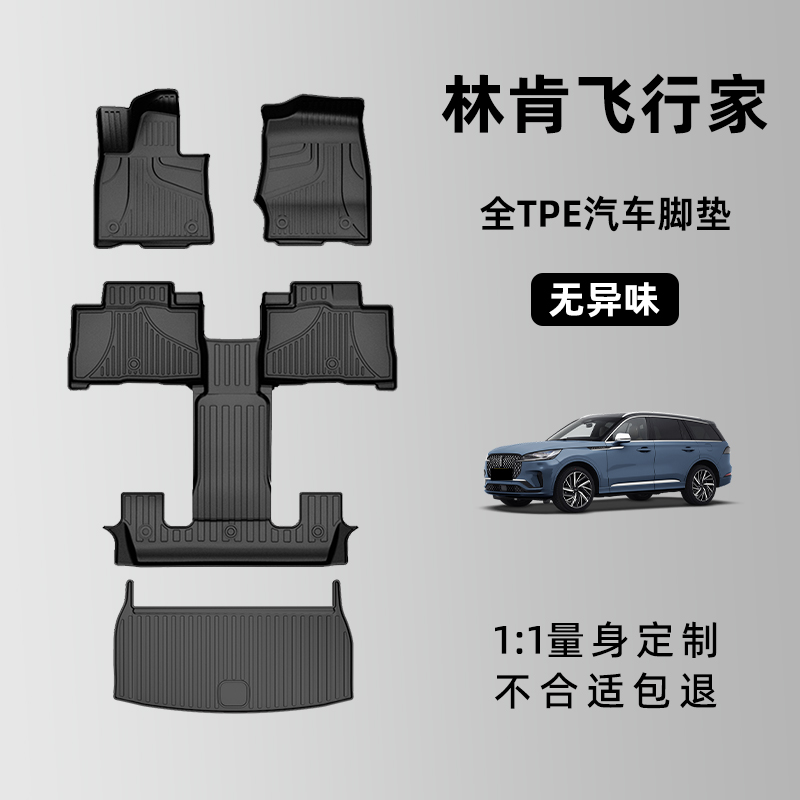 林肯飞行家

全TPE汽车脚垫

无异味

1:1量身定制
不合适包退