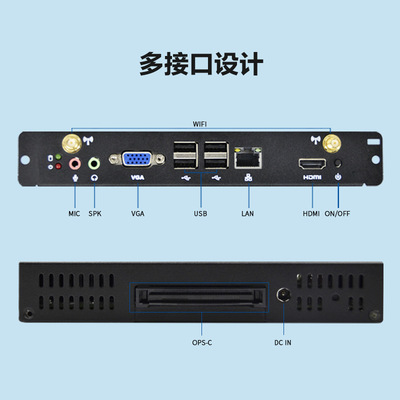 多接口设计

WIFI

VGA

HDMI

MIC SPK VGA USB LAN HDMI ON/OFF

OPS-C DC IN