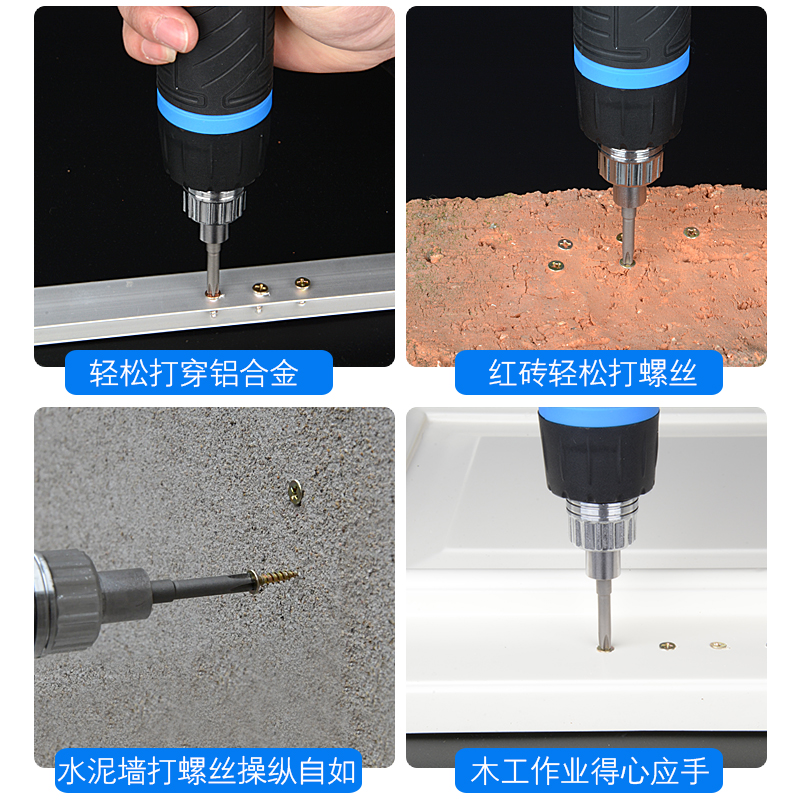 轻松打穿铝合金

红砖轻松打螺丝

水泥墙打螺丝操纵自如

木工作业得心应手