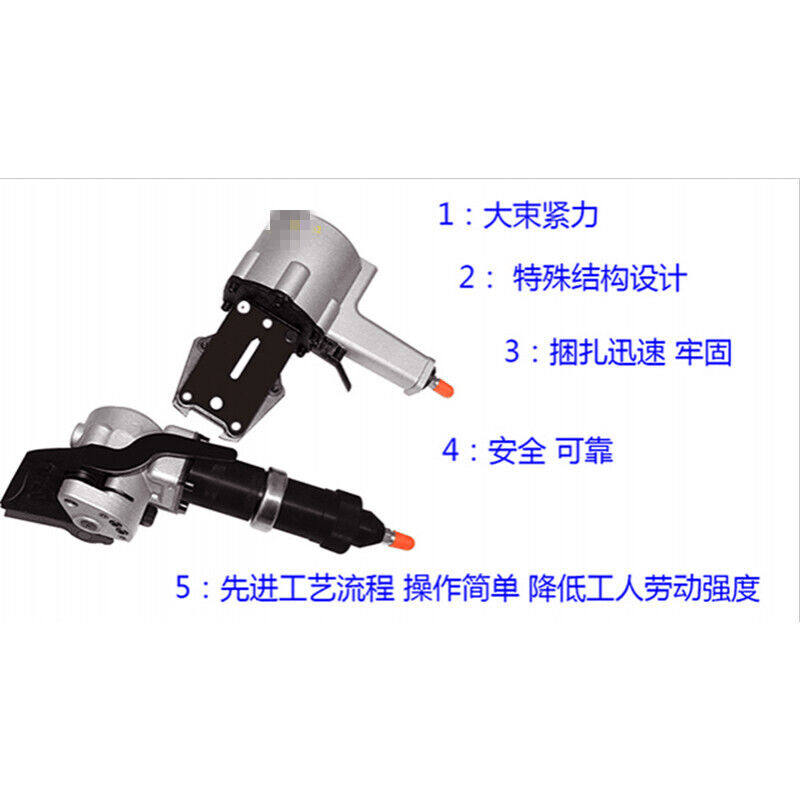 1：大束紧力

2： 特殊结构设计

3：捆扎迅速 牢固

4：安全 可靠

5：先进工艺流程 操作简单 降低工人劳动强度