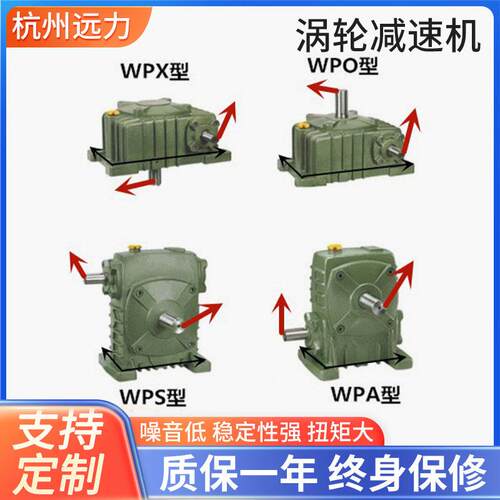 杭州远力

涡轮减速机

WPX型

WPO型

WPS型

WPA型

支持定制

噪音低 稳定性强 扭矩大

质保一年 终身保修