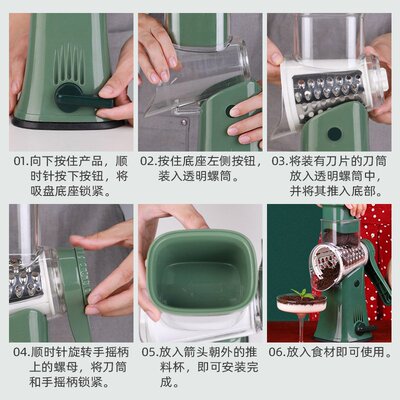 01.向下按住产品，顺时针按下按钮，将吸盘底座锁紧。

02.按住底座左侧按钮，装入透明螺筒。

03.将装有刀片的刀筒放入透明螺筒中，并将其推入底部。

04.顺时针旋转手摇柄上的螺母，将刀筒和手摇柄锁紧。

05.放入箭头朝外的推料杯，即可安装完成。

06.放入食材即可使用。