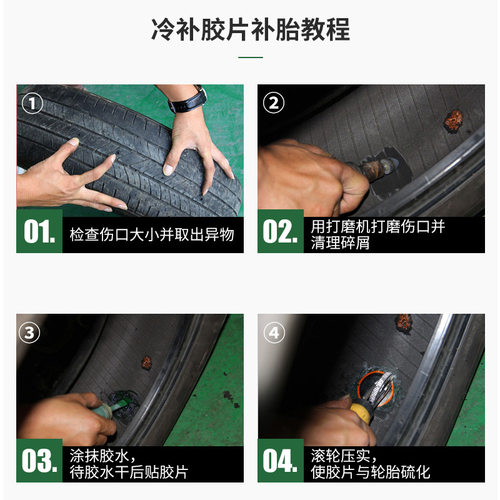 冷补胶片补胎教程

①

01. 检查伤口大小并取出异物

②

02. 用打磨机打磨伤口并清理碎屑

③

03. 涂抹胶水，待胶水干后贴胶片

④

04. 滚轮压实，使胶片与轮胎硫化