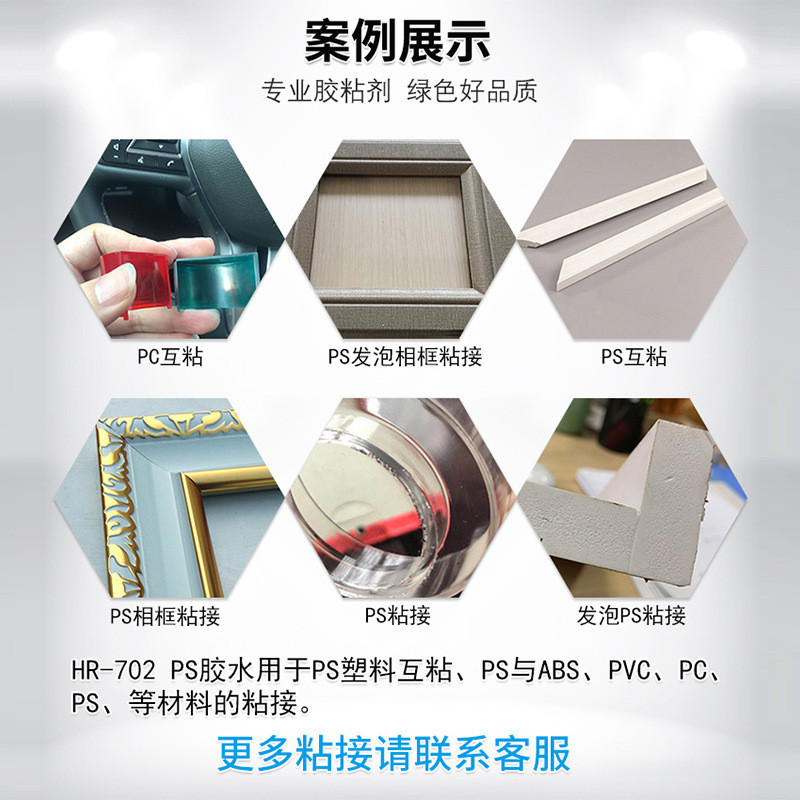 案例展示

专业胶粘剂 绿色好品质

PC互粘

PS发泡相框粘接

PS互粘

PS相框粘接

PS粘接

发泡PS粘接

HR-702 PS胶水用于PS塑料互粘、PS与ABS、PVC、PC、PS、等材料的粘接。

更多粘接请联系客服