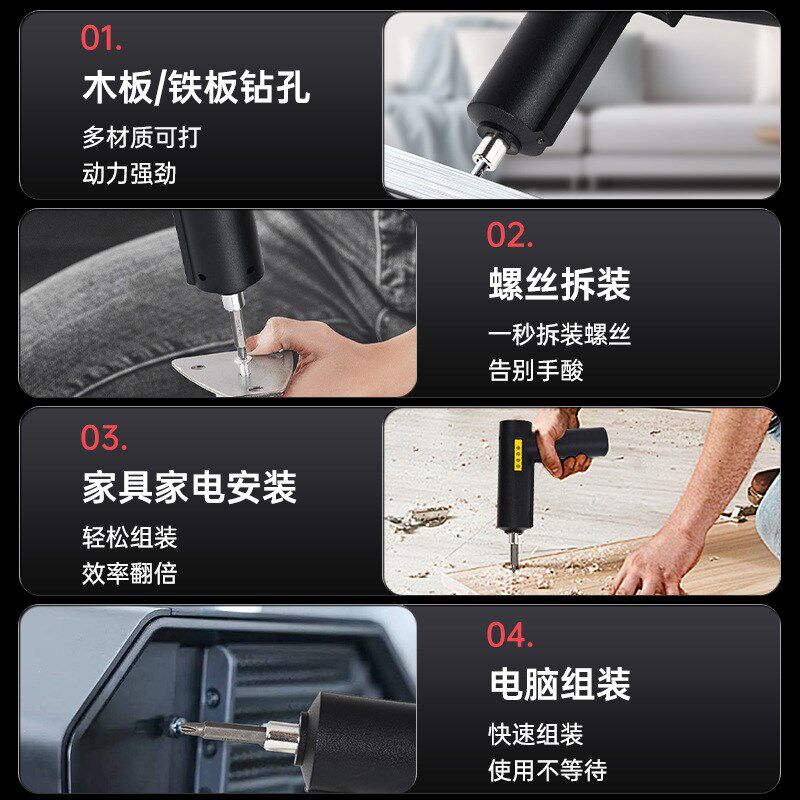 01.
木板/铁板钻孔
多材质可打
动力强劲

02.
螺丝拆装
一秒拆装螺丝
告别手酸

03.
家具家电安装
轻松组装
效率翻倍

04.
电脑组装
快速组装
使用不等待