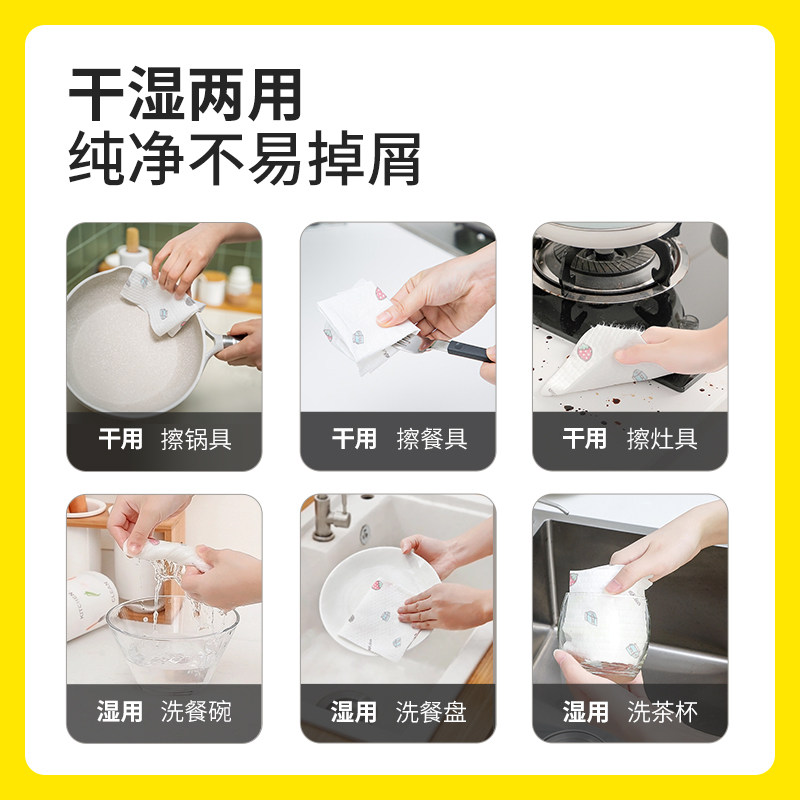 干湿两用
纯净不易掉屑

干用 擦锅具

干用 擦餐具

干用 擦灶具

湿用 洗餐碗

湿用 洗餐盘

湿用 洗茶杯