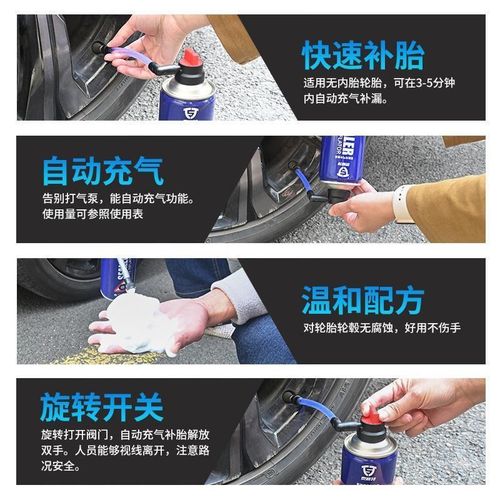 快速补胎

适用无内胎轮胎，可在3-5分钟内自动充气补漏。

自动充气

告别打气泵，能自动充气功能。使用量可参照使用表

温和配方

对轮胎轮毂无腐蚀，好用不伤手

旋转开关

旋转打开阀门，自动充气补胎解放双手。人员能够视线离开，注意路况安全。