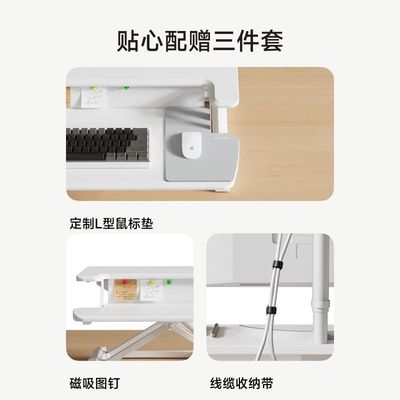 贴心配赠三件套

定制L型鼠标垫

磁吸图钉

线缆收纳带