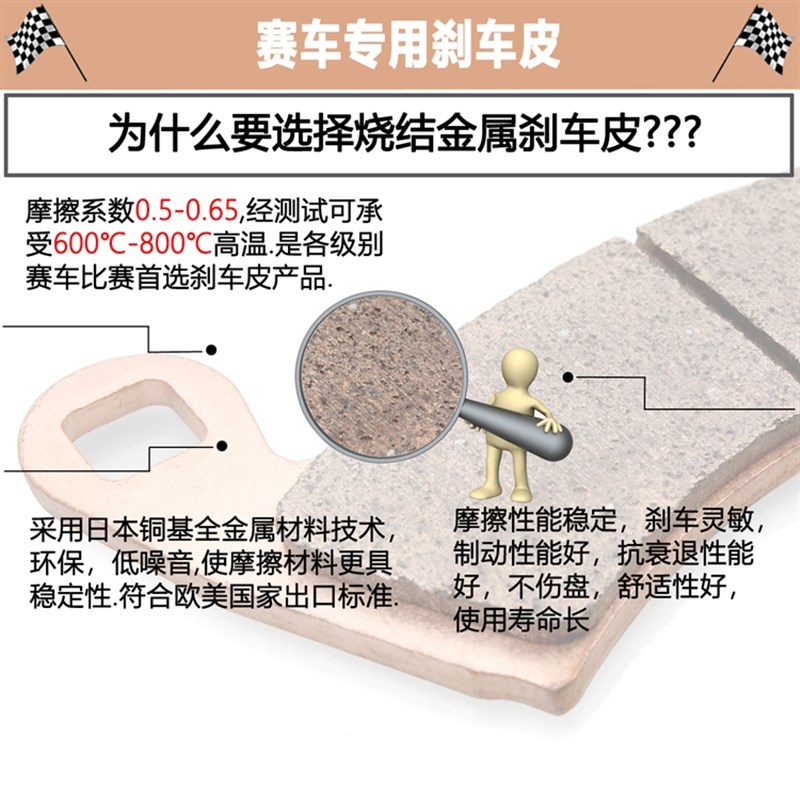 赛车专用刹车皮

为什么要选择烧结金属刹车皮???

摩擦系数0.5-0.65,经测试可承受600℃-800℃高温.是各级别赛车比赛首选刹车皮产品.

采用日本铜基全金属材料技术,环保,低噪音,使摩擦材料更具稳定性.符合欧美国家出口标准.

摩擦性能稳定,刹车灵敏,制动性能好,抗衰退性能好,不伤盘,舒适性好,使用寿命长