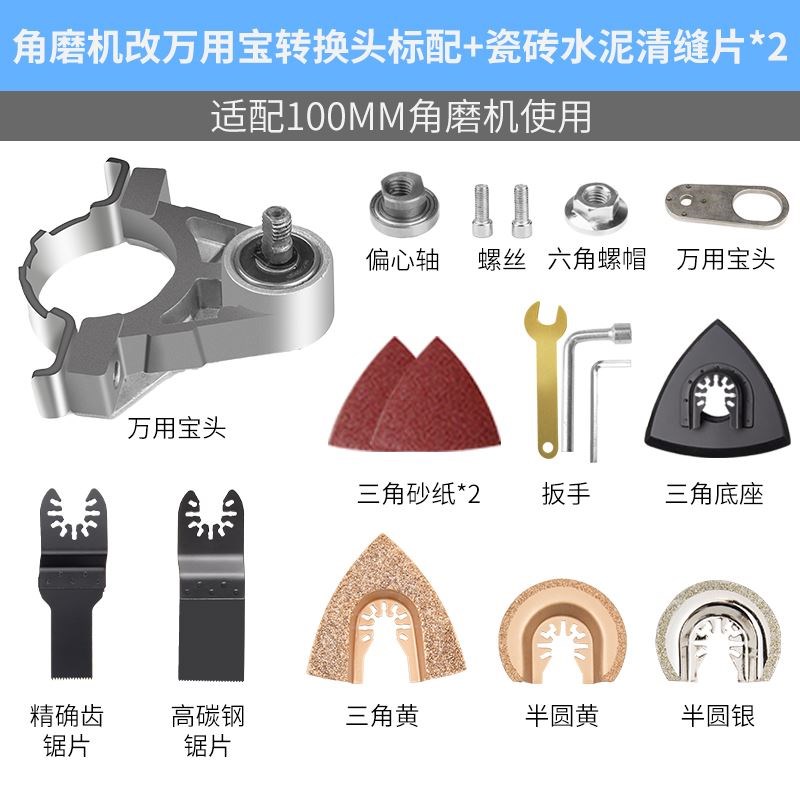 角磨机改万用宝转换头标配+瓷砖水泥清缝片*2

适配100MM角磨机使用

偏心轴

螺丝

六角螺帽

万用宝头

万用宝头

三角砂纸*2

扳手

三角底座

精确齿锯片

高碳钢锯片

三角黄

半圆黄

半圆银