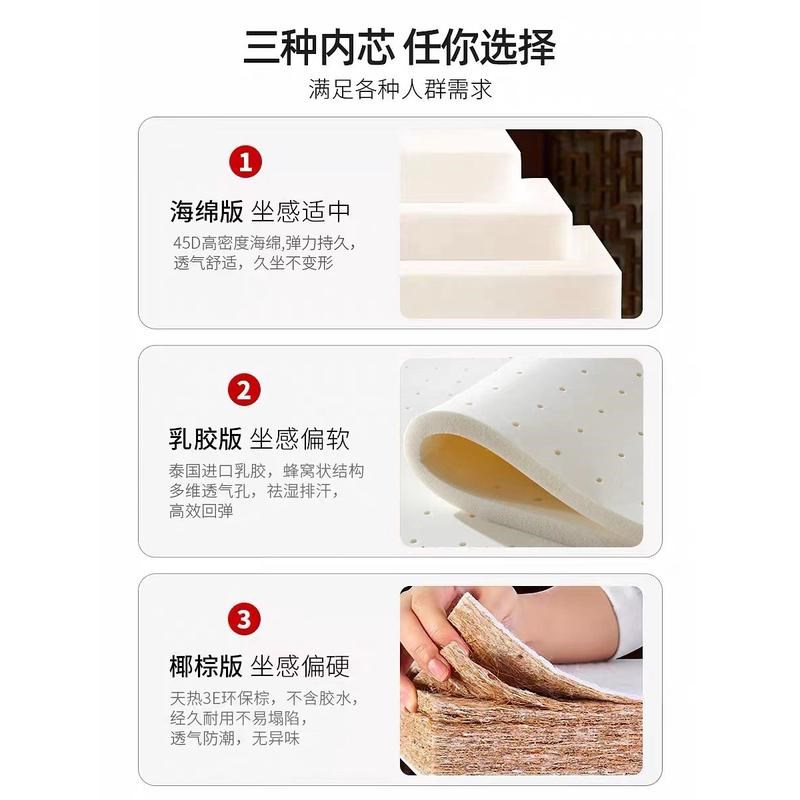 三种内芯 任你选择
满足各种人群需求

1
海绵版 坐感适中
45D高密度海绵，弹力持久，透气舒适，久坐不变形

2
乳胶版 坐感偏软
泰国进口乳胶，蜂窝状结构多维透气孔，祛湿排汗，高效回弹

3
椰棕版 坐感偏硬
天热3E环保棕，不含胶水，经久耐用不易塌陷，透气防潮，无异味