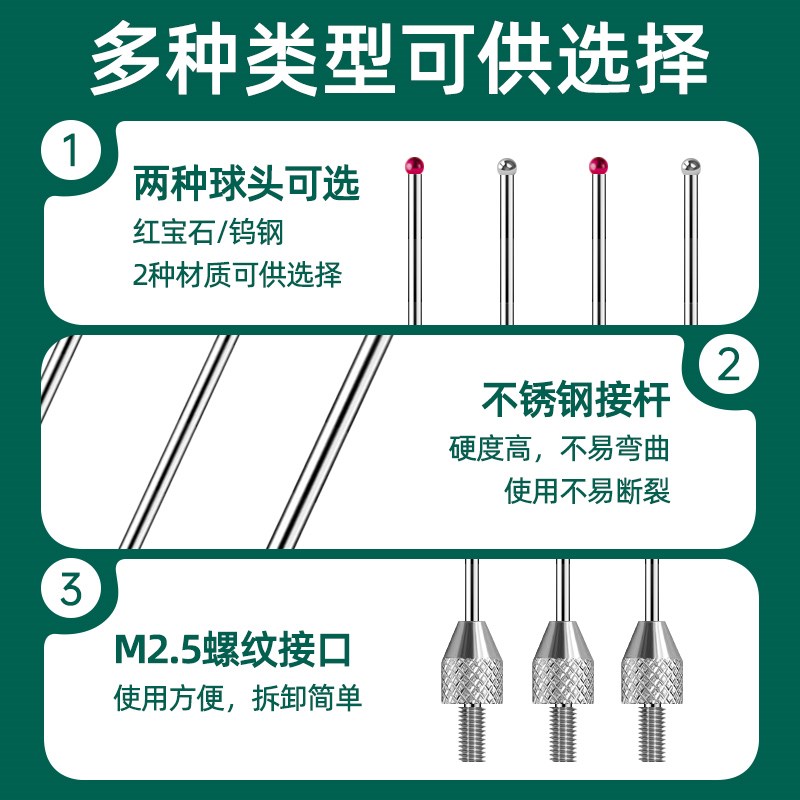 多种类型可供选择

1

两种球头可选

红宝石/钨钢

2种材质可供选择

2

不锈钢接杆

硬度高，不易弯曲

使用不易断裂

3

M2.5螺纹接口

使用方便，拆卸简单