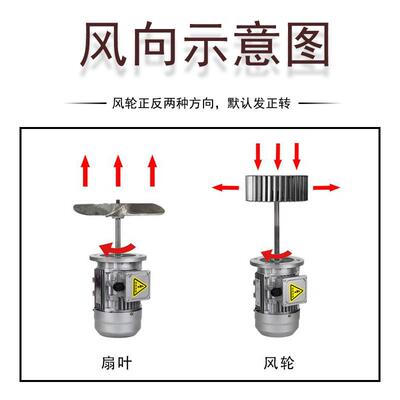 风向示意图

风轮正反两种方向，默认发正转

扇叶

风轮