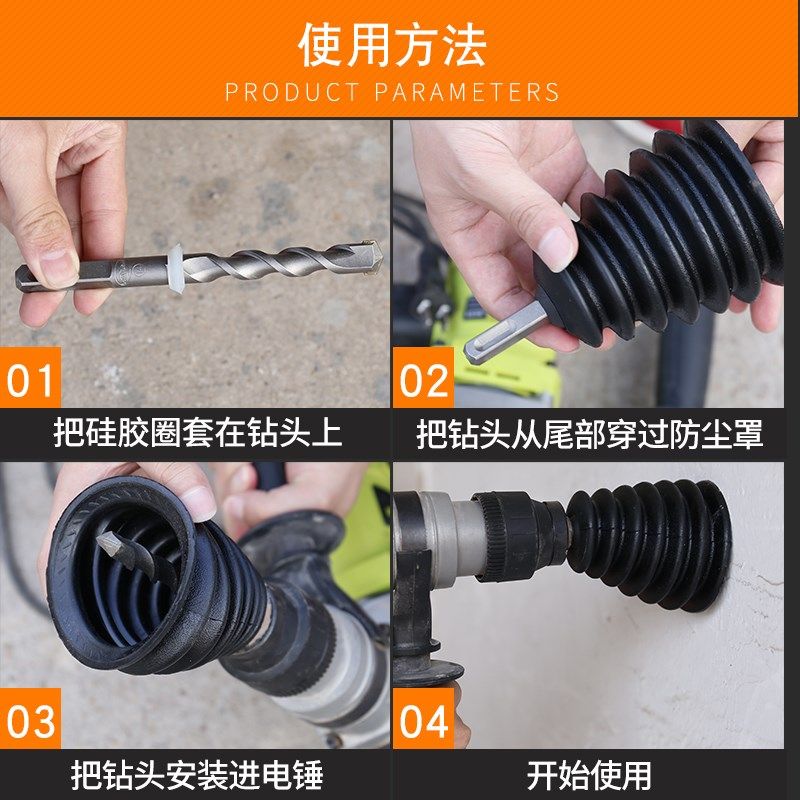 使用方法
PRODUCT PARAMETERS

01
把硅胶圈套在钻头上

02
把钻头从尾部穿过防尘罩

03
把钻头安装进电锤

04
开始使用