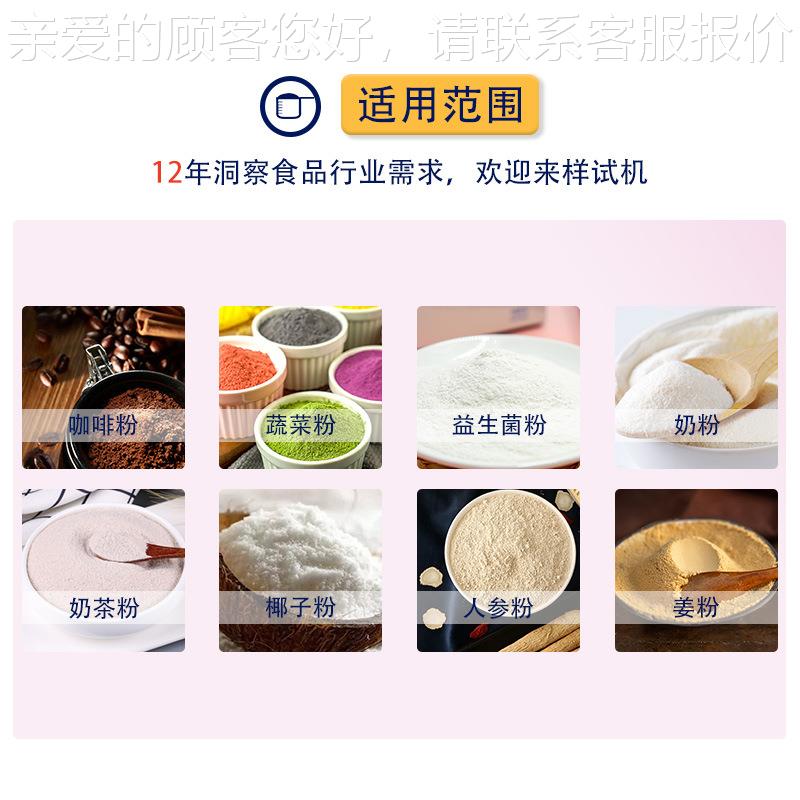 亲爱的顾客您好，请联系客服报价

适用范围

12年洞察食品行业需求，欢迎来样试机

咖啡粉

蔬菜粉

益生菌粉

奶粉

奶茶粉

椰子粉

人参粉

姜粉