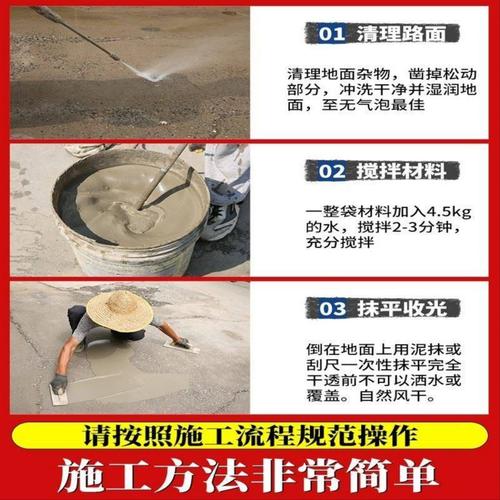 01 清理路面

清理地面杂物，凿掉松动部分，冲洗干净并湿润地面，至无气泡最佳

02 搅拌材料

一整袋材料加入4.5kg的水，搅拌2-3分钟，充分搅拌

03 抹平收光

倒在地面上用泥抹或刮尺一次性抹平完全干透前不可以洒水或覆盖。自然风干。

请按照施工流程规范操作

施工方法非常简单