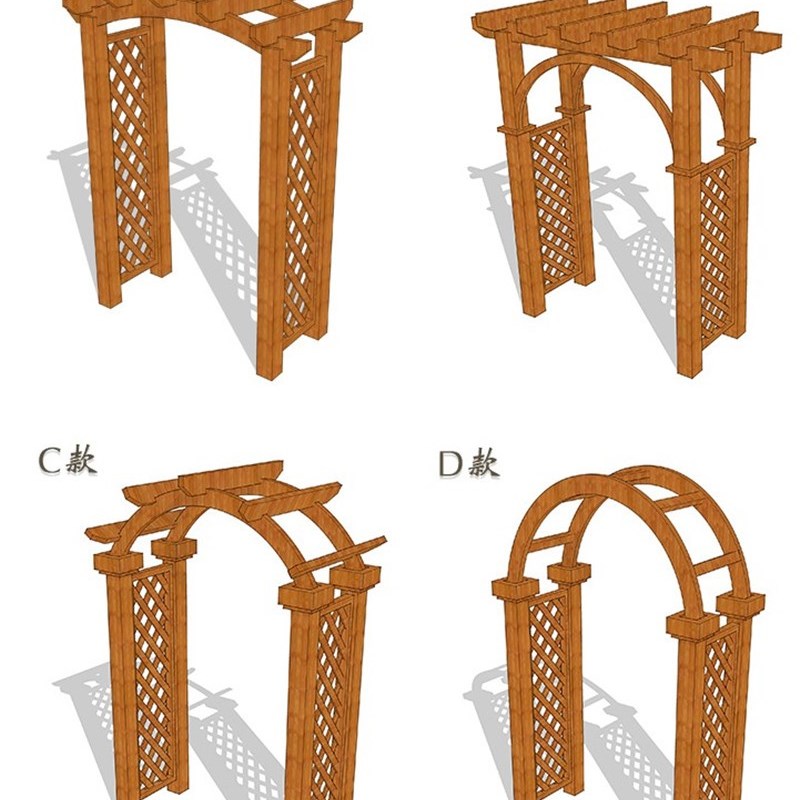 C款

D款