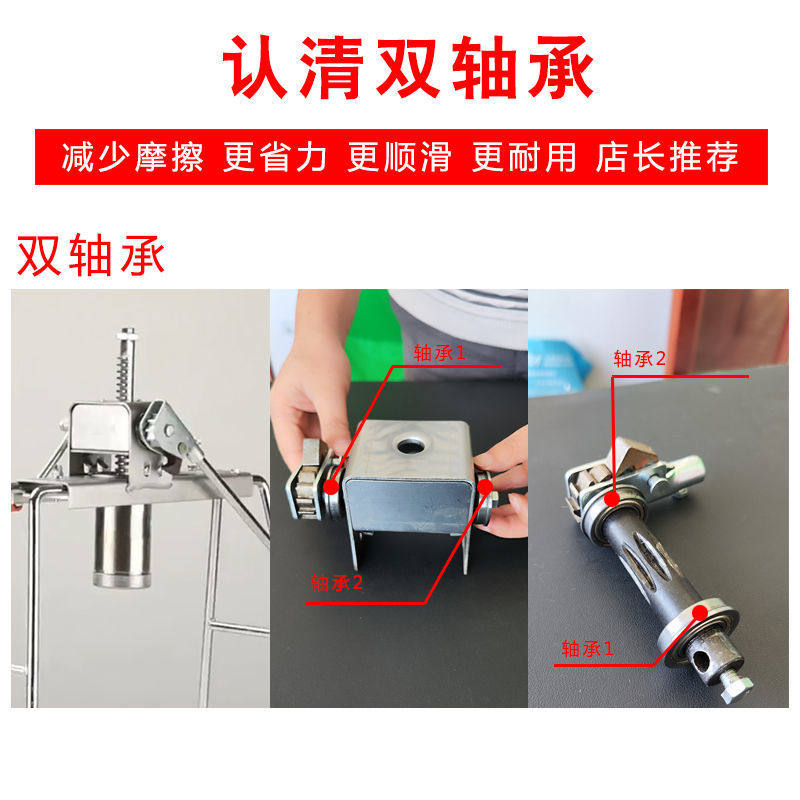 认清双轴承

减少摩擦 更省力 更顺滑 更耐用 店长推荐

双轴承

轴承1

轴承2

轴承2

轴承1