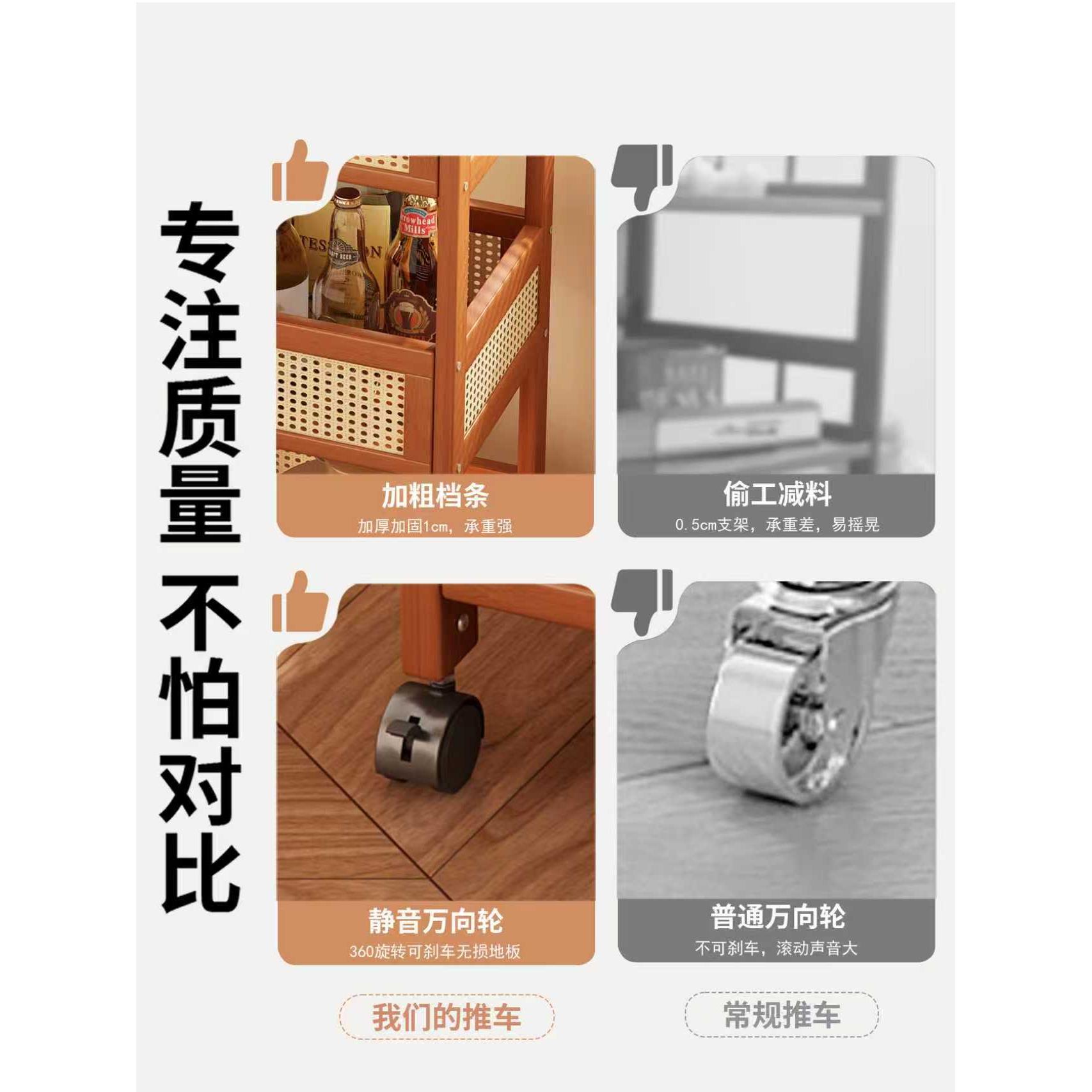 专注质量 不怕对比

加粗档条
加厚加固1cm，承重强

偷工减料
0.5cm支架，承重差，易摇晃

静音万向轮
360旋转可刹车无损地板

普通万向轮
不可刹车，滚动声音大

我们的推车

常规推车