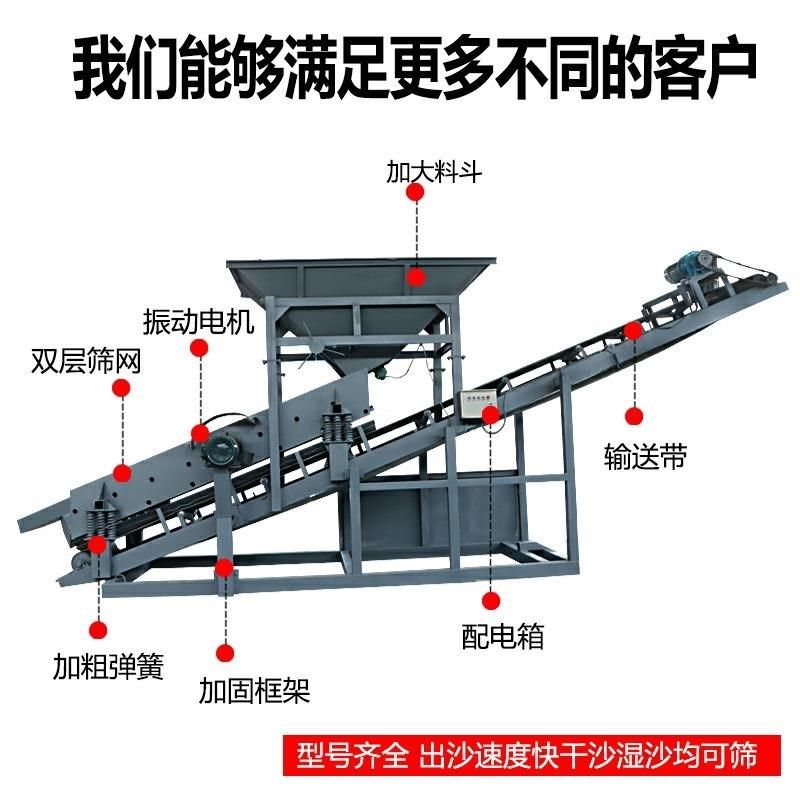 我们能够满足更多不同的客户

加大料斗

振动电机

双层筛网

输送带

配电箱

加粗弹簧

加固框架

型号齐全 出沙速度快干沙湿沙均可筛